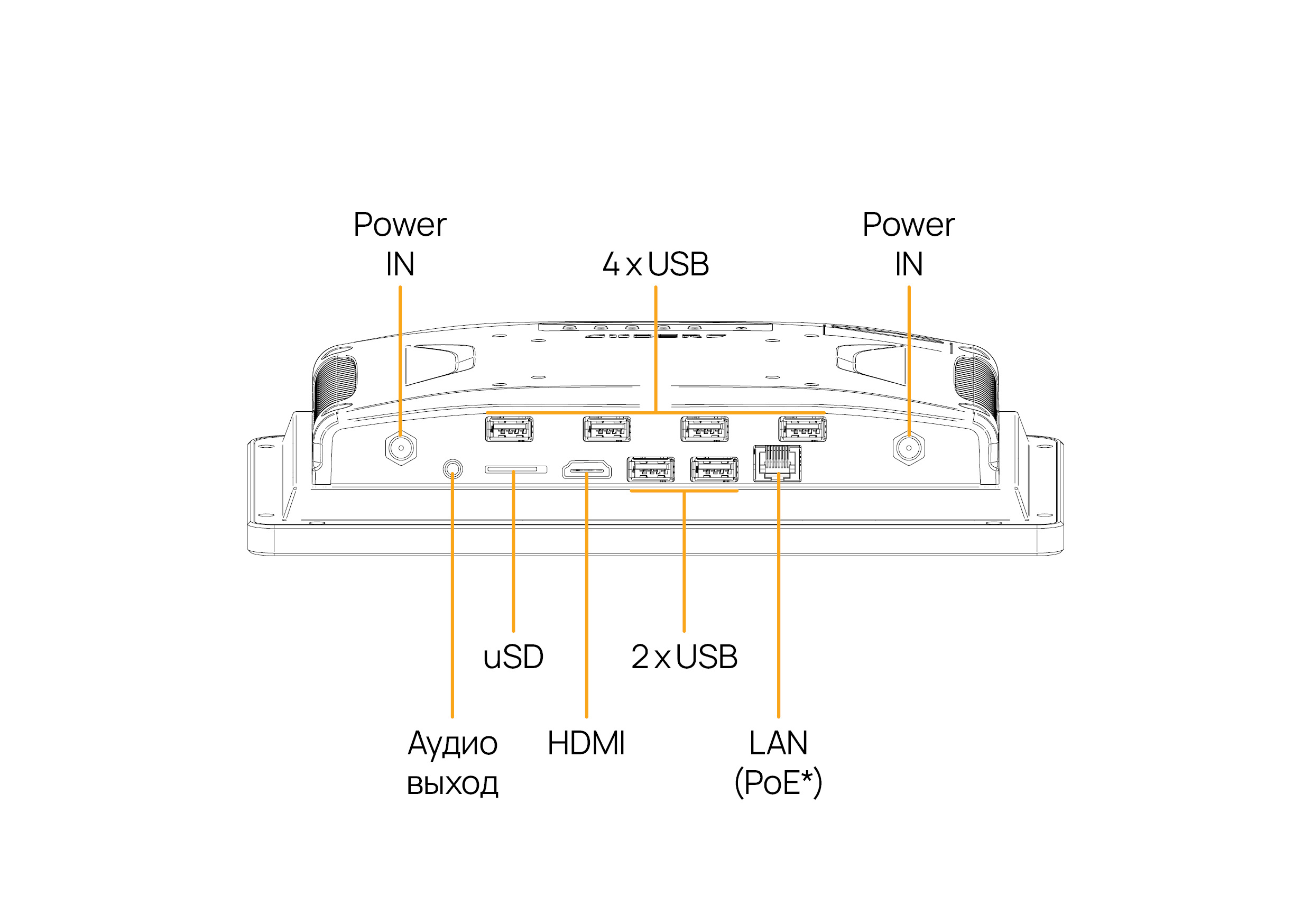 Power IN

4 x USB

Power IN

uSD

2 x USB

Аудио выход

HDMI

LAN (PoE*)